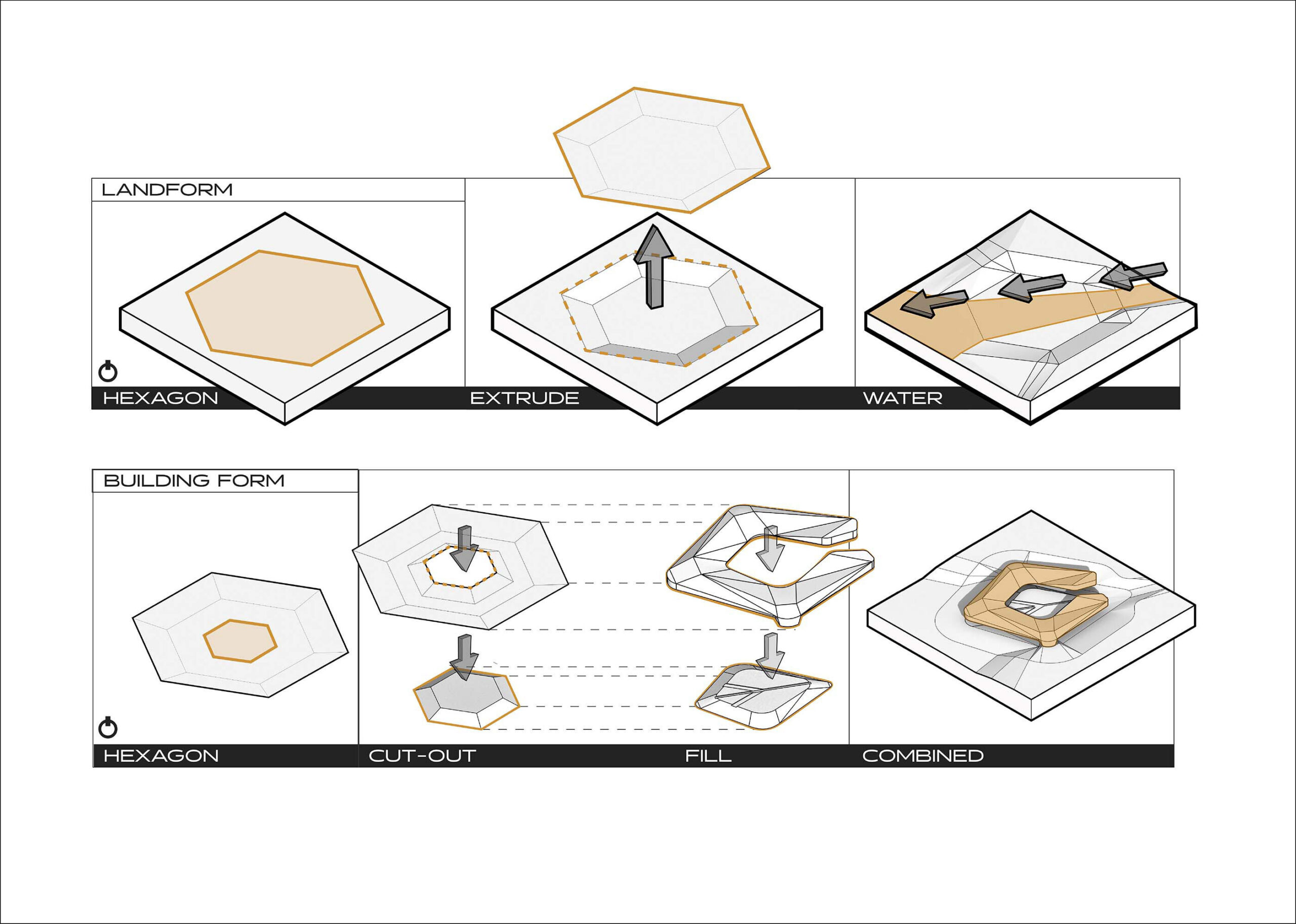 LANDFORM

HEXAGON

EXTRUDE

WATER

BUILDING FORM

HEXAGON

CUT-OUT

FILL

COMBINED